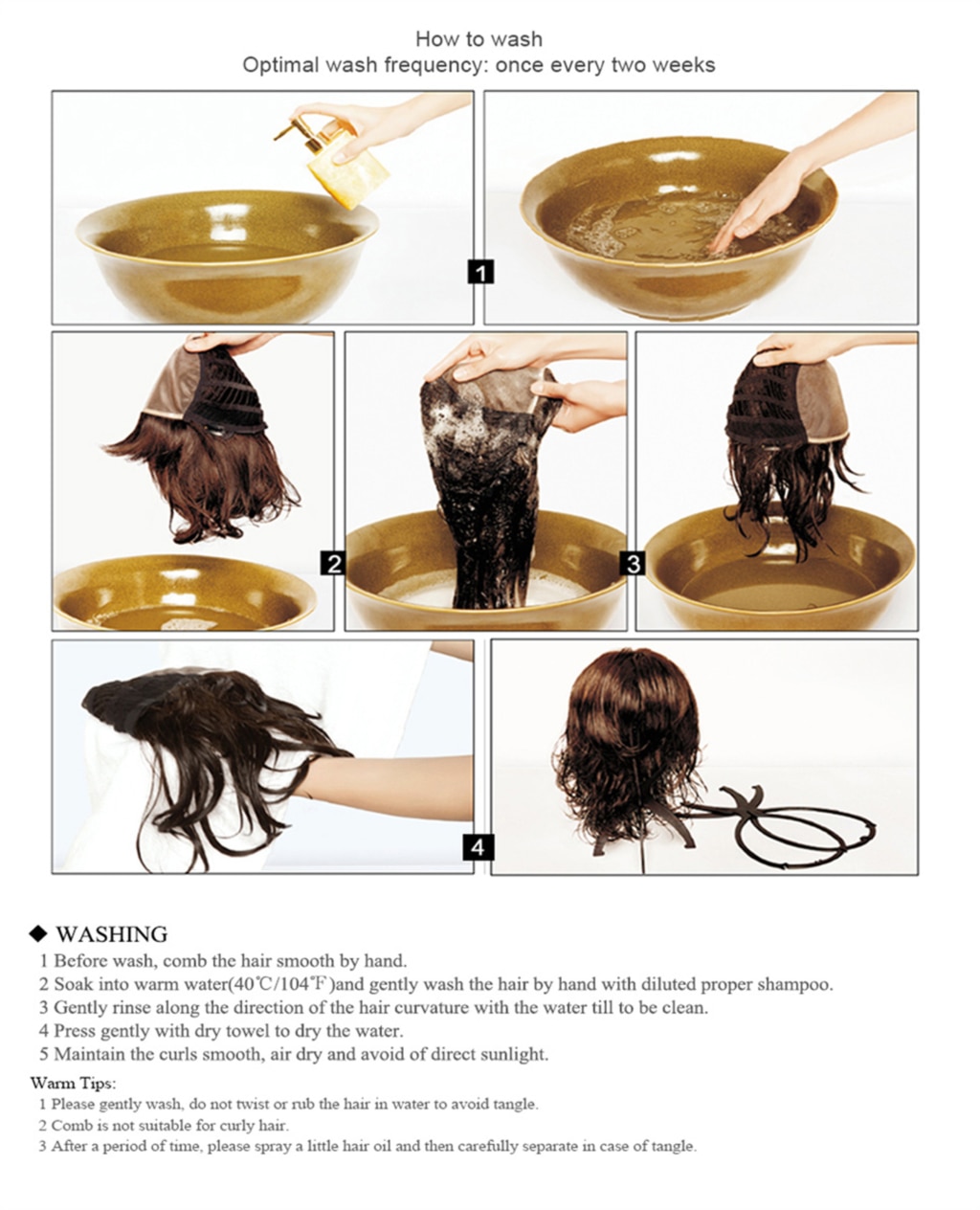 How to wash
Optimal wash frequency: once every two weeks

1

2

3

4

◆ WASHING
1 Before wash, comb the hair smooth by hand.
2 Soak into warm water(40℃/104℉)and gently wash the hair by hand with diluted proper shampoo.
3 Gently rinse along the direction of the hair curvature with the water till to be clean.
4 Press gently with dry towel to dry the water.
5 Maintain the curls smooth, air dry and avoid of direct sunlight.

Warm Tips:
1 Please gently wash, do not twist or rub the hair in water to avoid tangle.
2 Comb is not suitable for curly hair.
3 After a period of time, please spray a little hair oil and then carefully separate in case of tangle.