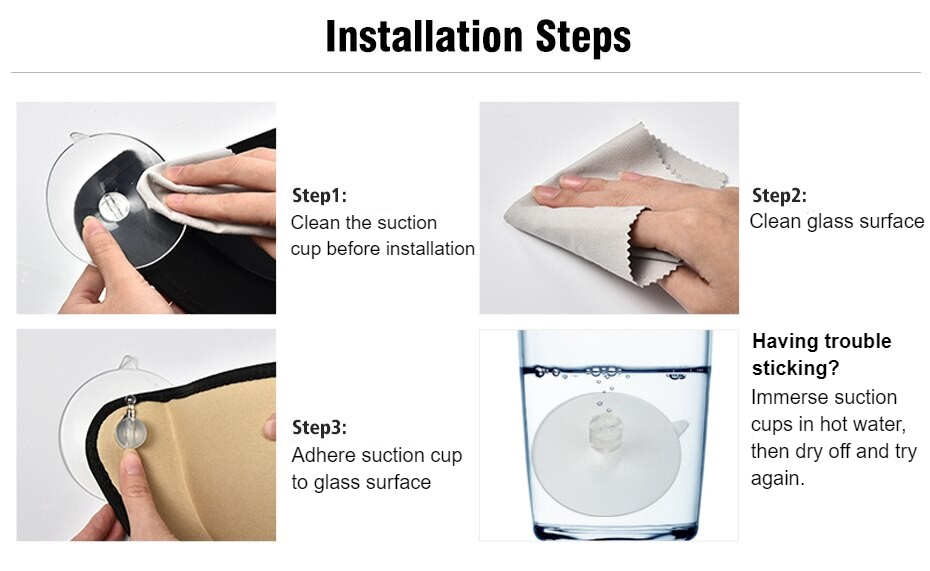 Installation Steps

Step1:
Clean the suction cup before installation

Step2:
Clean glass surface

Step3:
Adhere suction cup to glass surface

Having trouble sticking?
Immerse suction cups in hot water, then dry off and try again.