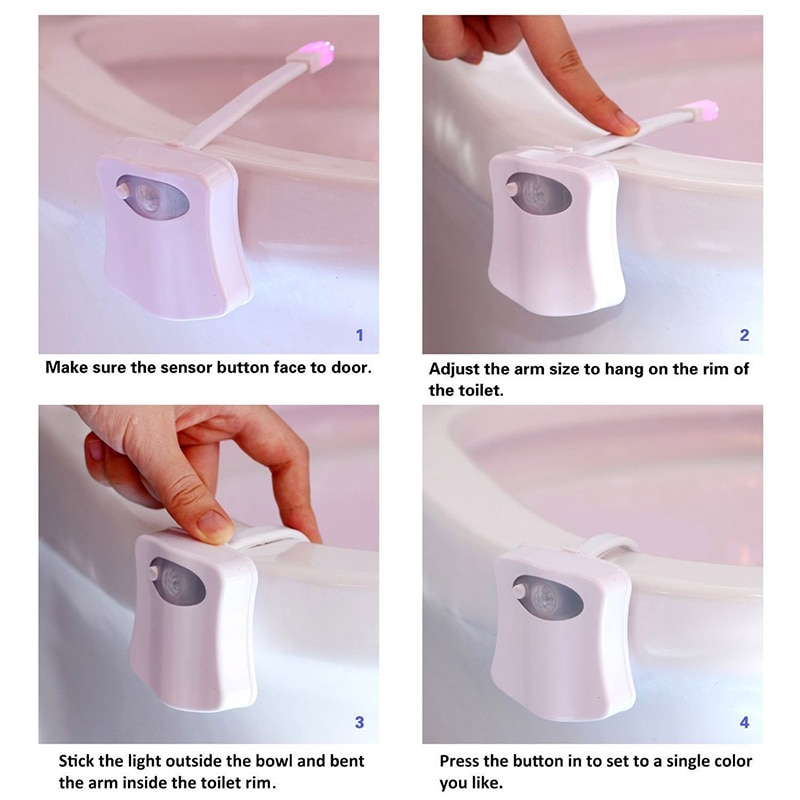 1

Make sure the sensor button face to door.

2

Adjust the arm size to hang on the rim of the toilet.

3

Stick the light outside the bowl and bent the arm inside the toilet rim.

4

Press the button in to set to a single color you like.