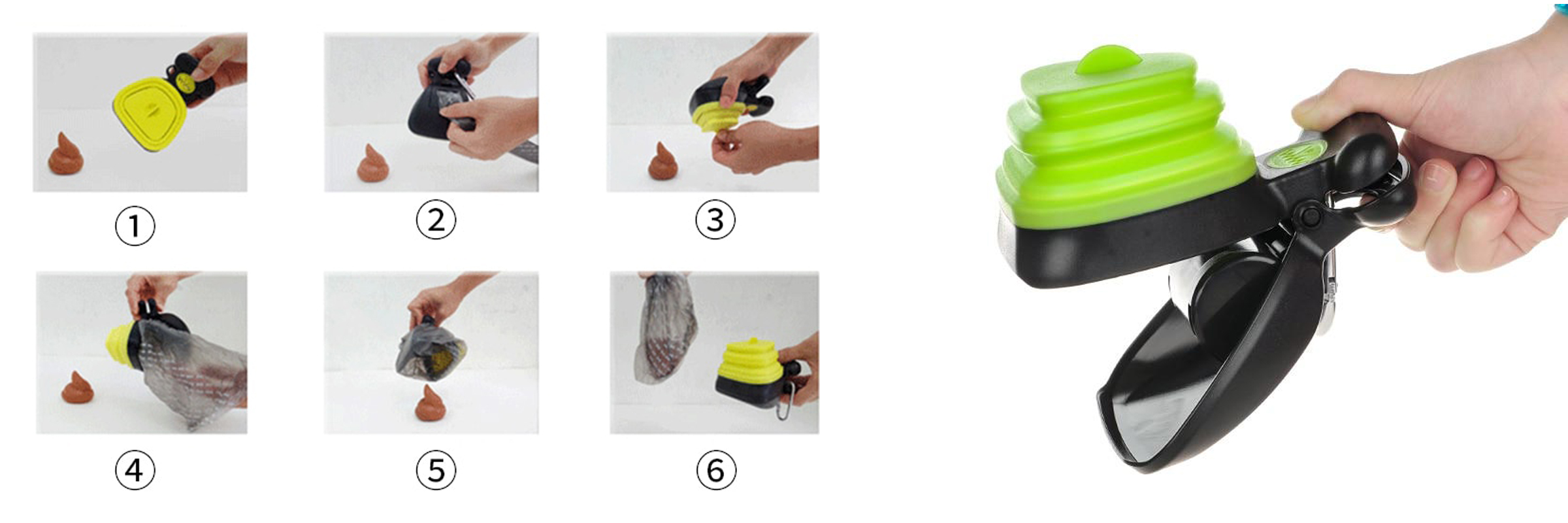 ①

②

③

④

⑤

⑥