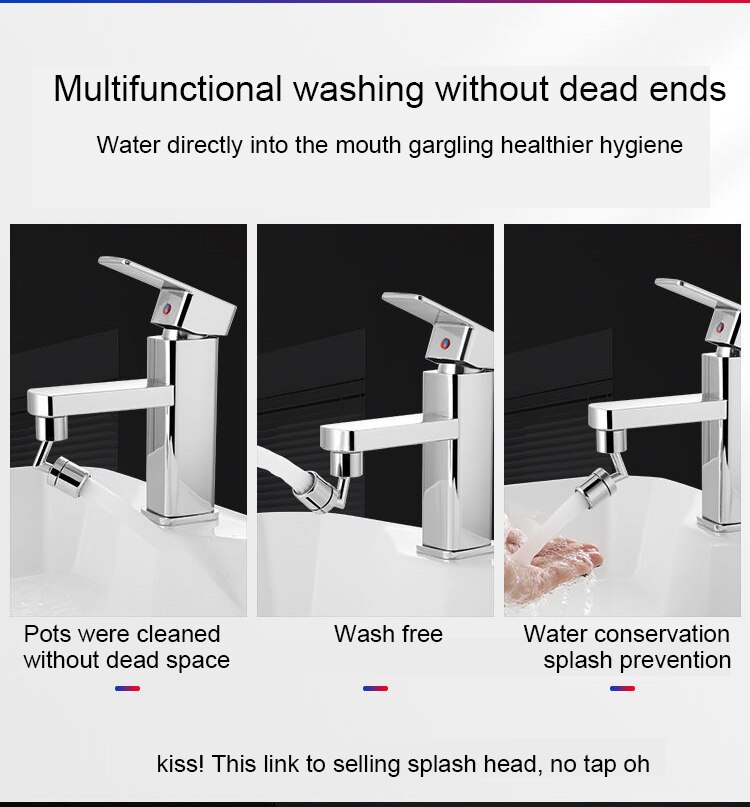 Multifunctional washing without dead ends

Water directly into the mouth gargling healthier hygiene

Pots were cleaned without dead space

Wash free

Water conservation splash prevention

kiss! This link to selling splash head, no tap oh