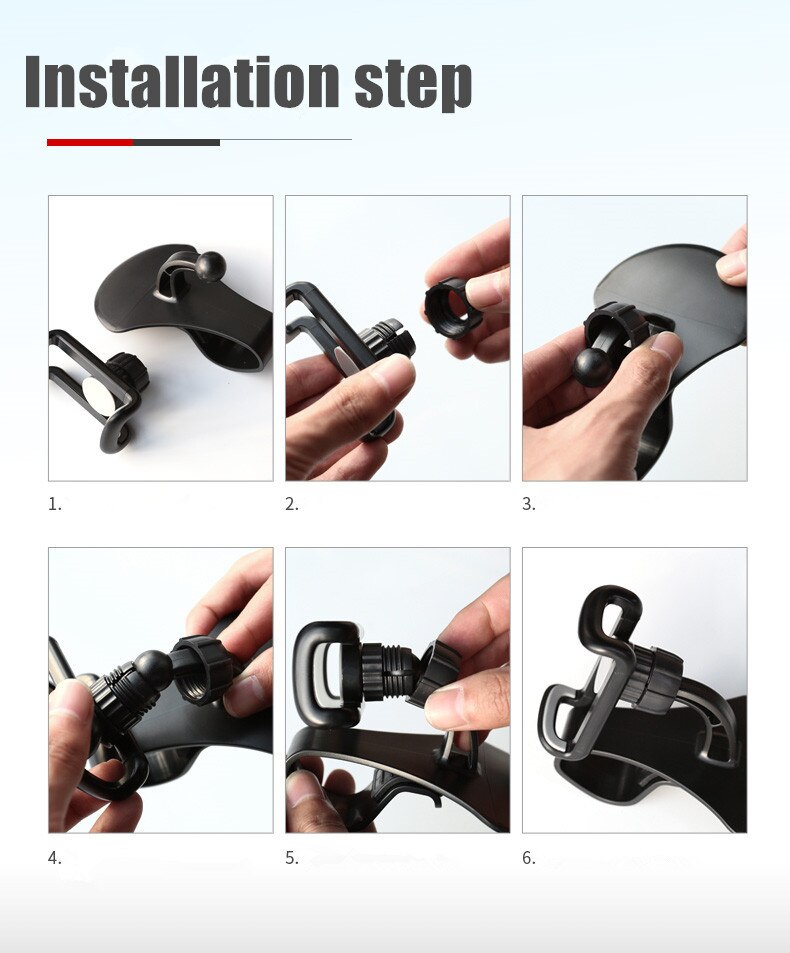 Installation step

1.

2.

3.

4.

5.

6.